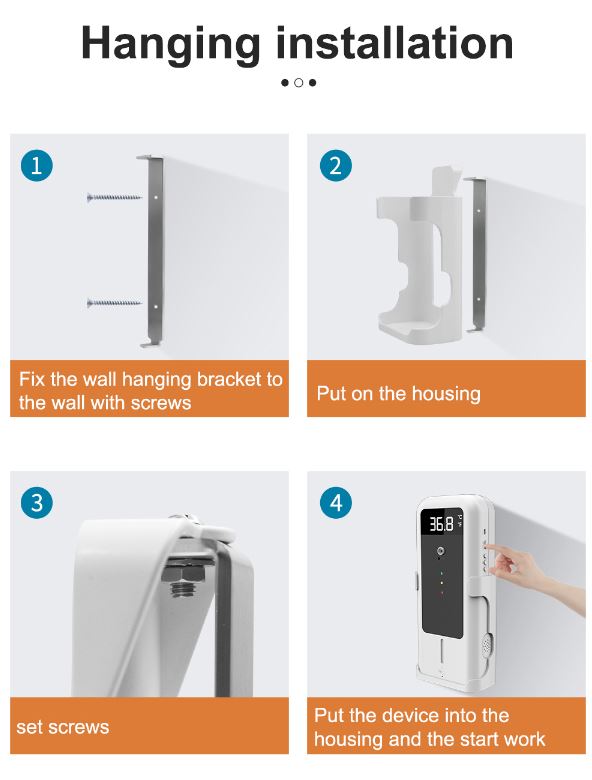 Hanging installation

1

Fix the wall hanging bracket to the wall with screws

2

Put on the housing

3

set screws

4

36.8 ℃ ℉

Put the device into the housing and the start work