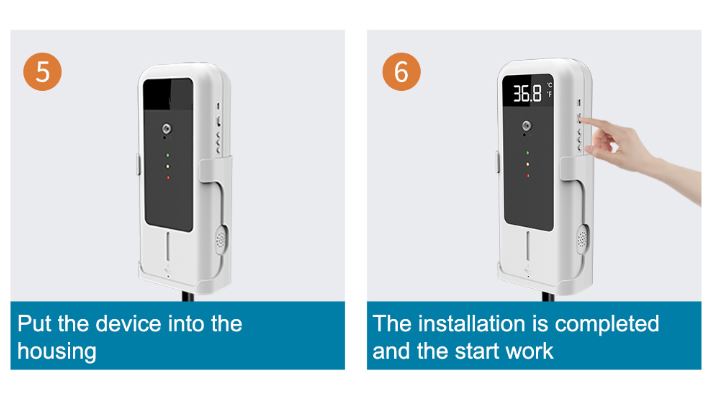 5

Put the device into the housing

6

36.8 °C °F

The installation is completed and the start work